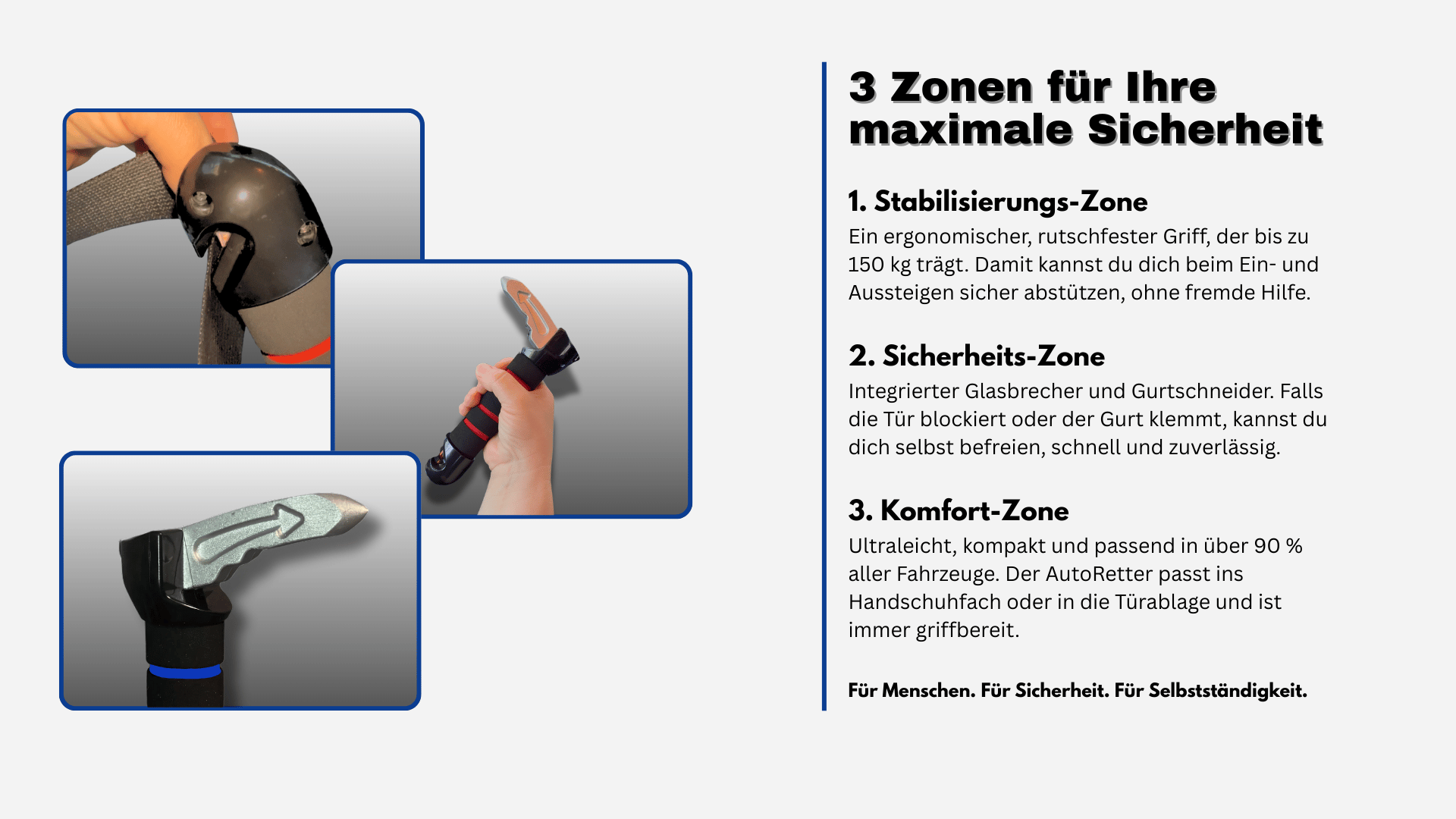 3 Zonen für Ihre maximale Sicherheit

1. Stabilisierungs-Zone

Ein ergonomischer, rutschfester Griff, der bis zu 150 kg trägt. Damit kannst du dich beim Ein- und Aussteigen sicher abstützen, ohne fremde Hilfe.

2. Sicherheits-Zone

Integrierter Glasbrecher und Gurtschneider. Falls die Tür blockiert oder der Gurt klemmt, kannst du dich selbst befreien, schnell und zuverlässig.

3. Komfort-Zone

Ultraleicht, kompakt und passend in über 90 % aller Fahrzeuge. Der AutoRetter passt ins Handschuhfach oder in die Türablage und ist immer griffbereit.

Für Menschen. Für Sicherheit. Für Selbstständigkeit.